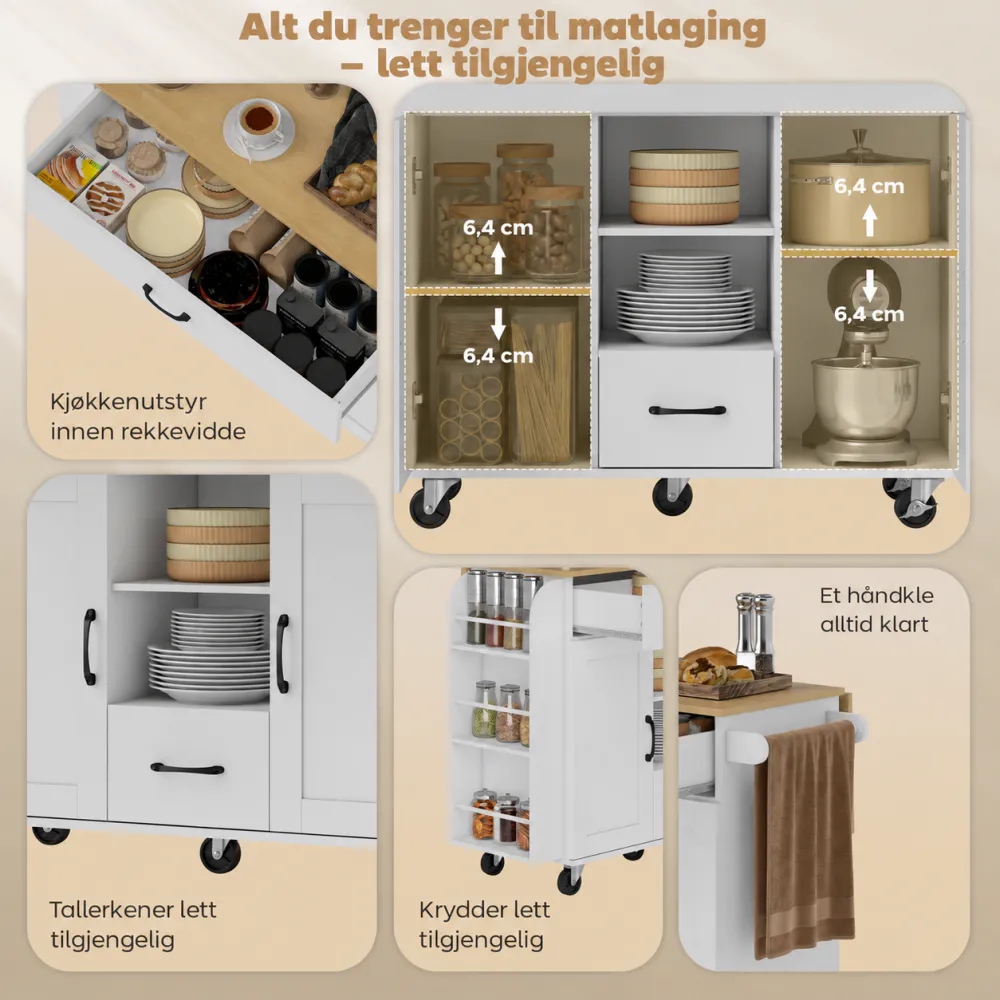 Alt du trenger til matlaging
– lett tilgjengelig

Kjøkkenutstyr
innen rekkevidde

6,4 cm

6,4 cm

6,4 cm

6,4 cm

Tallerkener lett
tilgjengelig

Krydder lett
tilgjengelig

Et håndkle
alltid klart